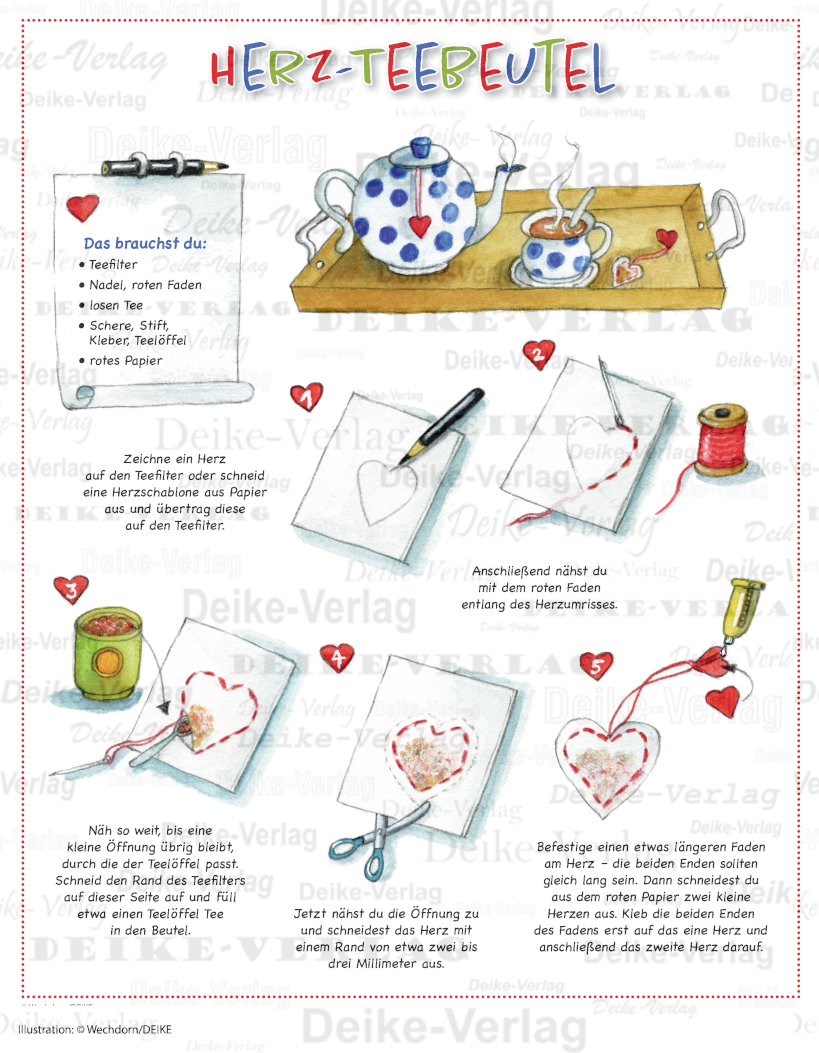 HERZ-TEEBEUTEL

Das brauchst du:
• Teefilter
• Nadel, roten Faden
• losen Tee
• Schere, Stift, Kleber, Teelöffel
• rotes Papier

1
Zeichne ein Herz auf den Teefilter oder schneid eine Herzschablone aus Papier aus und übertrag diese auf den Teefilter.

2
Anschließend nähst du mit dem roten Faden entlang des Herzumrisses.

3
Näh so weit, bis eine kleine Öffnung übrig bleibt, durch die der Teelöffel passt. Schneid den Rand des Teefilters auf dieser Seite auf und füll etwa einen Teelöffel Tee in den Beutel.

4
Jetzt nähst du die Öffnung zu und schneidest das Herz mit einem Rand von etwa zwei bis drei Millimeter aus.

5
Befestige einen etwas längeren Faden am Herz – die beiden Enden sollten gleich lang sein. Dann schneidest du aus dem roten Papier zwei kleine Herzen aus. Kleb die beiden Enden des Fadens erst auf das eine Herz und anschließend das zweite Herz darauf.

Illustration: © Wechdorn/DEIKE

Deike-Verlag